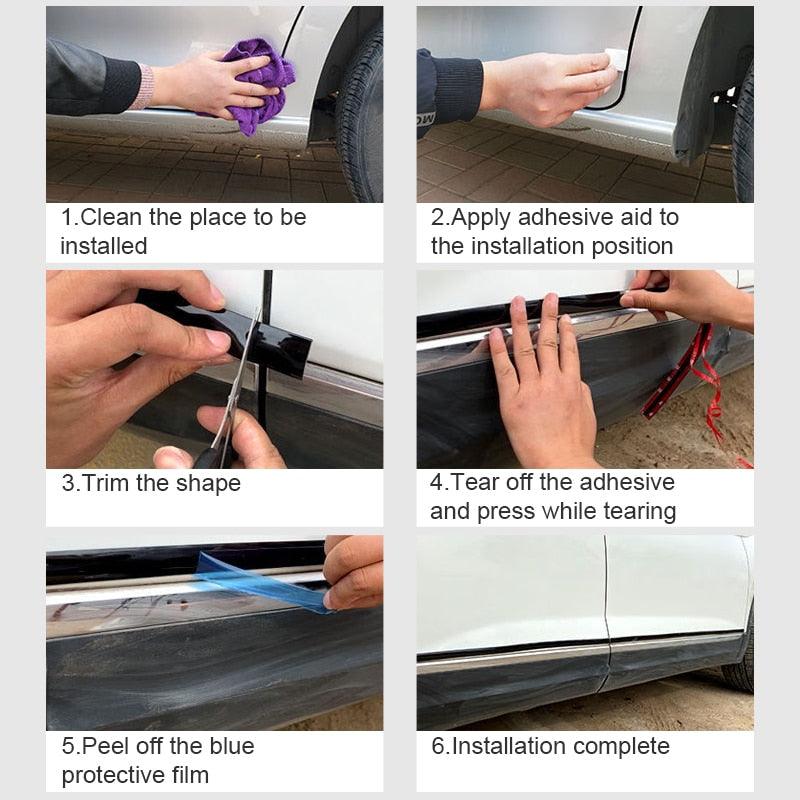 1.Clean the place to be installed

2.Apply adhesive aid to the installation position

3.Trim the shape

4.Tear off the adhesive and press while tearing

5.Peel off the blue protective film

6.Installation complete